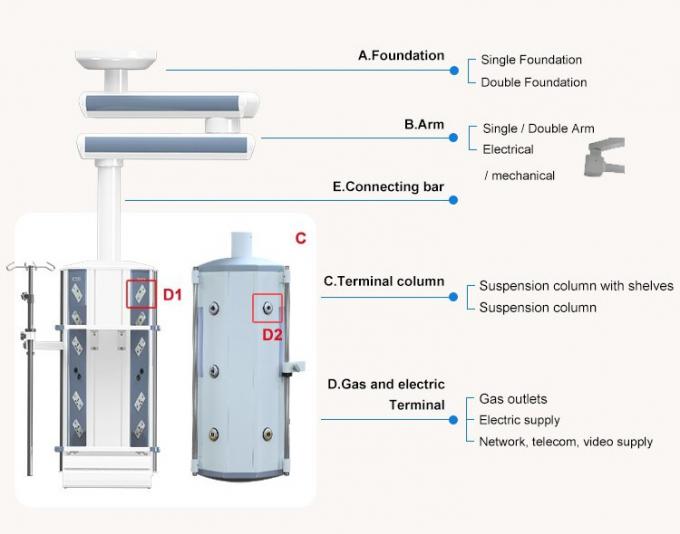 A.Foundation

Single Foundation
Double Foundation

B.Arm

Single / Double Arm
Electrical
/ mechanical

E.Connecting bar

C

D1

D2

C.Terminal column

Suspension column with shelves
Suspension column

D.Gas and electric Terminal

Gas outlets
Electric supply
Network, telecom, video supply