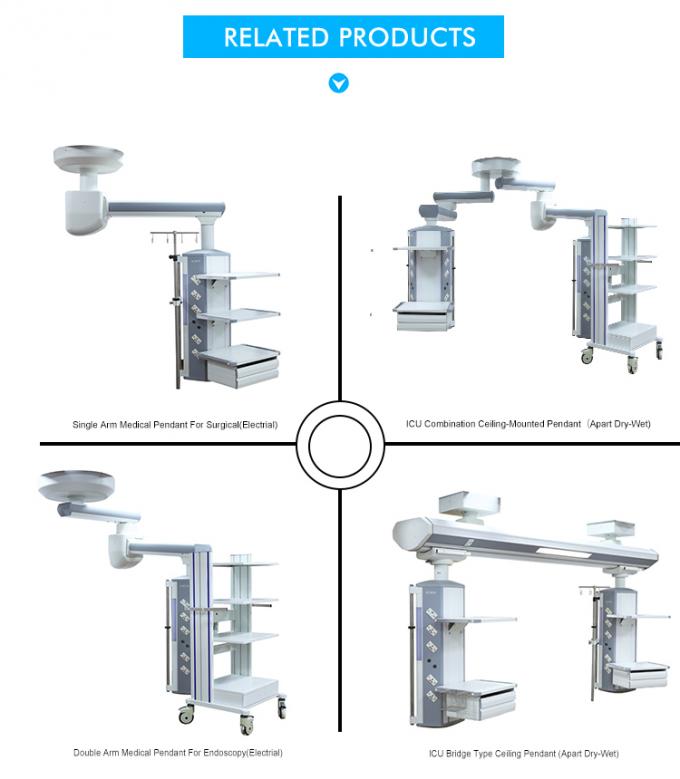 RELATED PRODUCTS

Single Arm Medical Pendant For Surgical(Electrial)

ICU Combination Ceiling-Mounted Pendant (Apart Dry-Wet)

Double Arm Medical Pendant For Endoscopy(Electrial)

ICU Bridge Type Ceiling Pendant (Apart Dry-Wet)